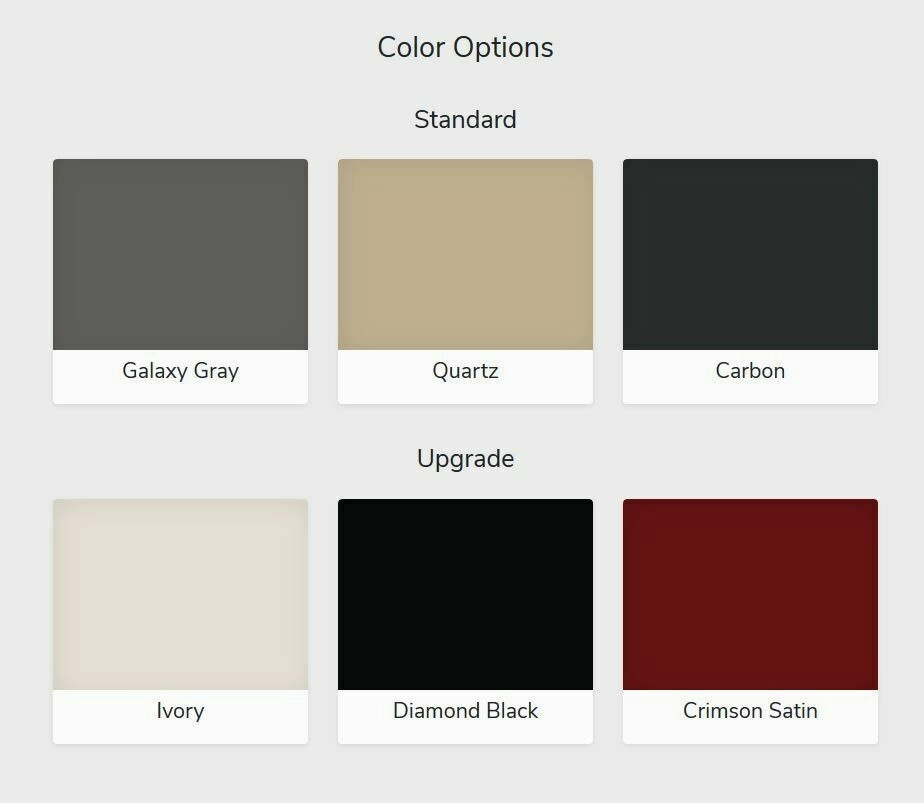 Color Options

Standard

Galaxy Gray

Quartz

Carbon

Upgrade

Ivory

Diamond Black

Crimson Satin